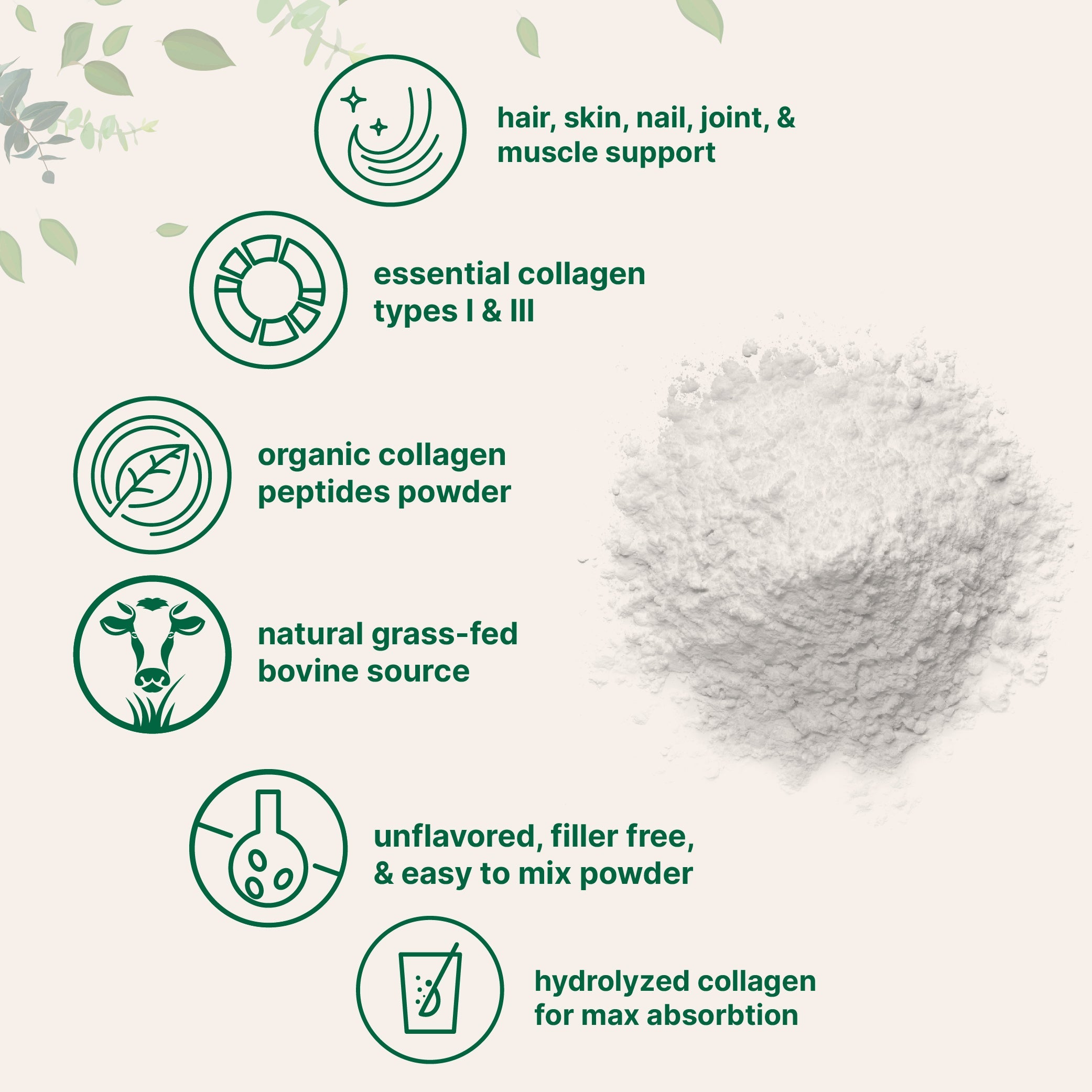 hair, skin, nail, joint, & muscle support

essential collagen types I & III

organic collagen peptides powder

natural grass-fed bovine source

unflavored, filler free, & easy to mix powder

hydrolyzed collagen for max absorbtion