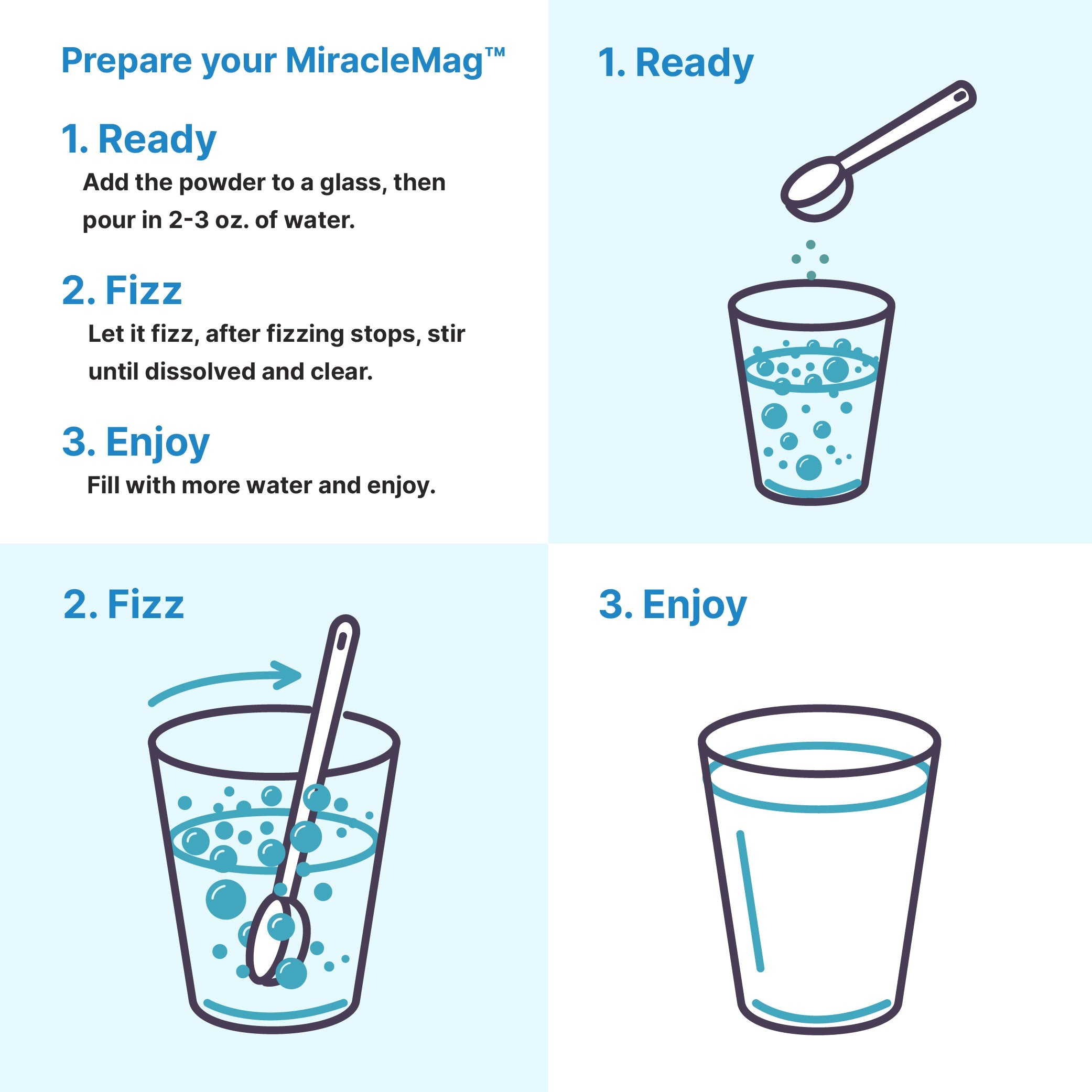 Prepare your MiracleMag™

1. Ready

Add the powder to a glass, then pour in 2-3 oz. of water.

2. Fizz

Let it fizz, after fizzing stops, stir until dissolved and clear.

3. Enjoy

Fill with more water and enjoy.

1. Ready

2. Fizz

3. Enjoy